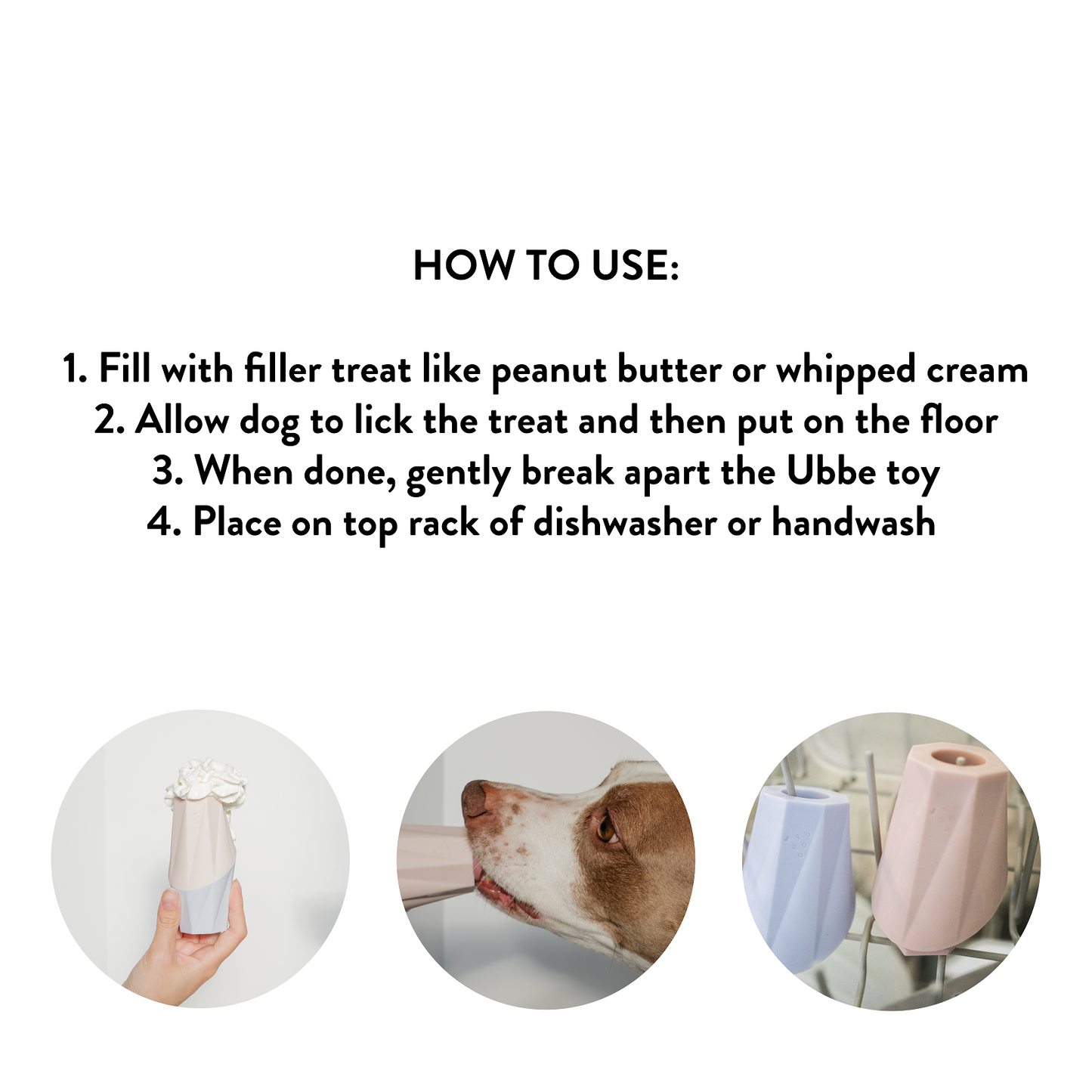 HOW TO USE:

1. Fill with filler treat like peanut butter or whipped cream
2. Allow dog to lick the treat and then put on the floor
3. When done, gently break apart the Ubbe toy
4. Place on top rack of dishwasher or handwash